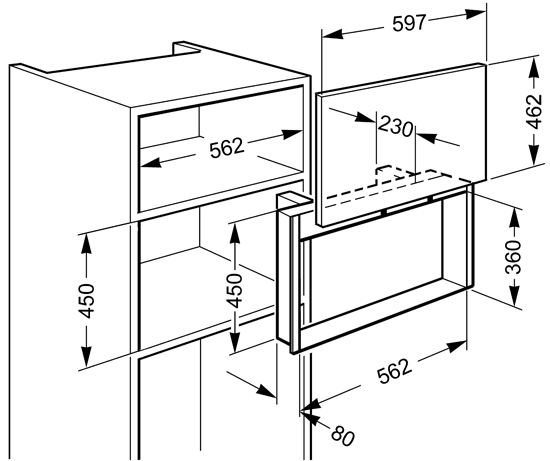 597
462
230
562
360
450
450
562
80